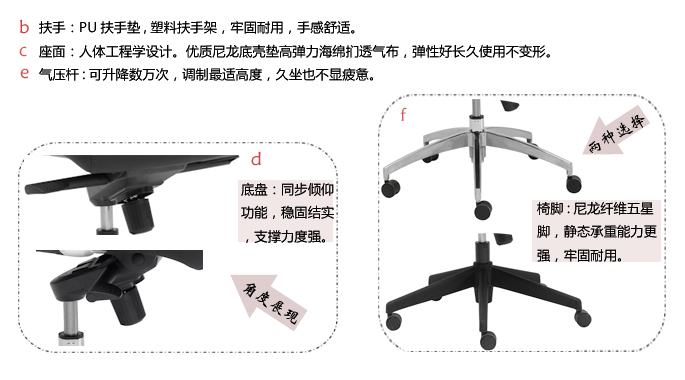 b 扶手：PU 扶手垫，塑料扶手架，牢固耐用，手感舒适。
c 座面：人体工程学设计。优质尼龙底壳垫高弹力海绵扪透气布，弹性好长久使用不变形。
e 气压杆：可升降数万次，调制最适高度，久坐也不显疲惫。

d

底盘：同步倾仰功能，稳固结实，支撑力度强。

角度展现

f

两种选择

椅脚：尼龙纤维五星脚，静态承重能力更强，牢固耐用。