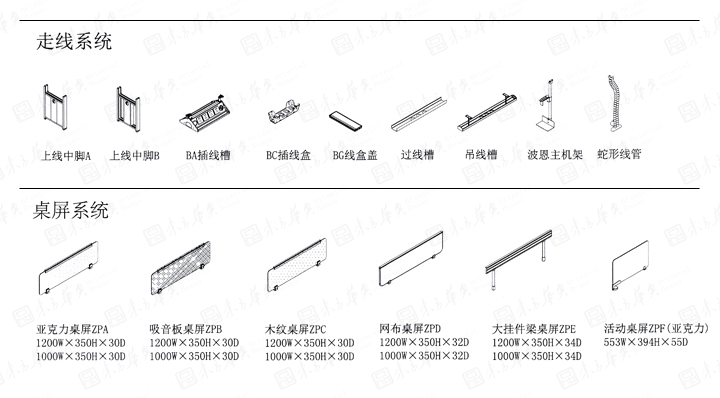 走线系统

上线中脚A

上线中脚B

BA插线槽

BC插线盒

BG线盒盖

过线槽

吊线槽

波恩主机架

蛇形线管

桌屏系统

亚克力桌屏ZPA
1200W×350H×30D
1000W×350H×30D

吸音板桌屏ZPB
1200W×350H×30D
1000W×350H×30D

木纹桌屏ZPC
1200W×350H×30D
1000W×350H×30D

网布桌屏ZPD
1200W×350H×32D
1000W×350H×32D

大挂件梁桌屏ZPE
1200W×350H×34D
1000W×350H×34D

活动桌屏ZPF(亚克力)
553W×394H×55D